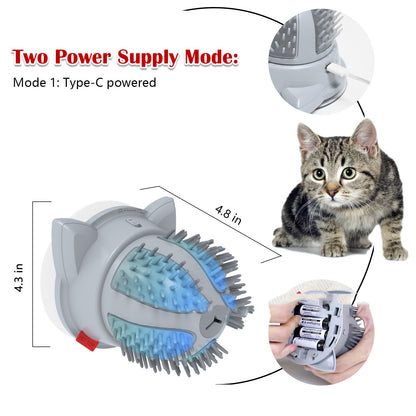 Two Power Supply Mode:
Mode 1: Type-C powered

4.8 in

4.3 in